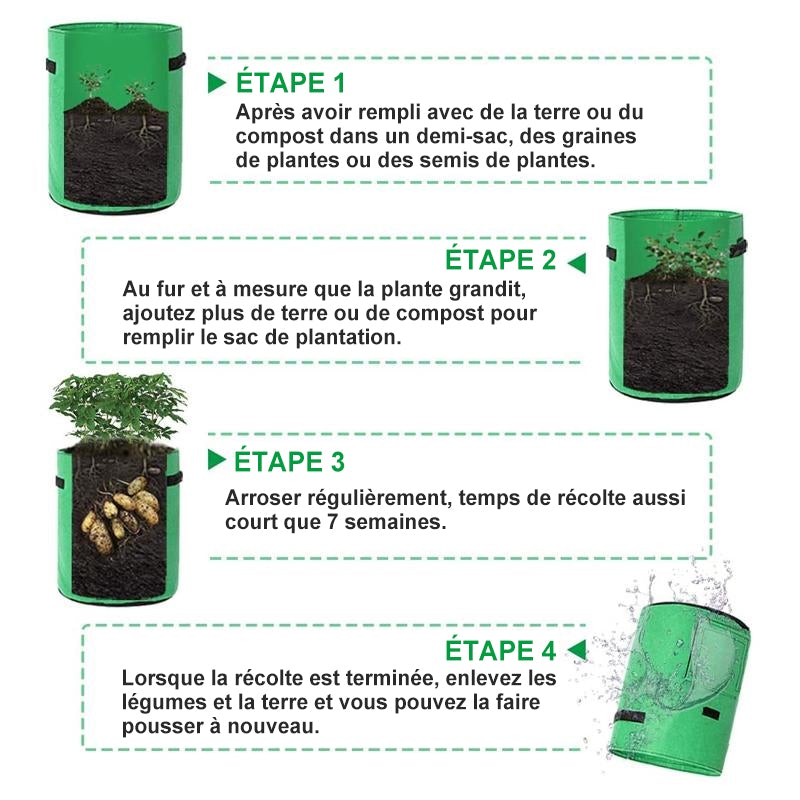 ÉTAPE 1
Après avoir rempli avec de la terre ou du compost dans un demi-sac, des graines de plantes ou des semis de plantes.

ÉTAPE 2
Au fur et à mesure que la plante grandit, ajoutez plus de terre ou de compost pour remplir le sac de plantation.

ÉTAPE 3
Arroser régulièrement, temps de récolte aussi court que 7 semaines.

ÉTAPE 4
Lorsque la récolte est terminée, enlevez les légumes et la terre et vous pouvez la faire pousser à nouveau.