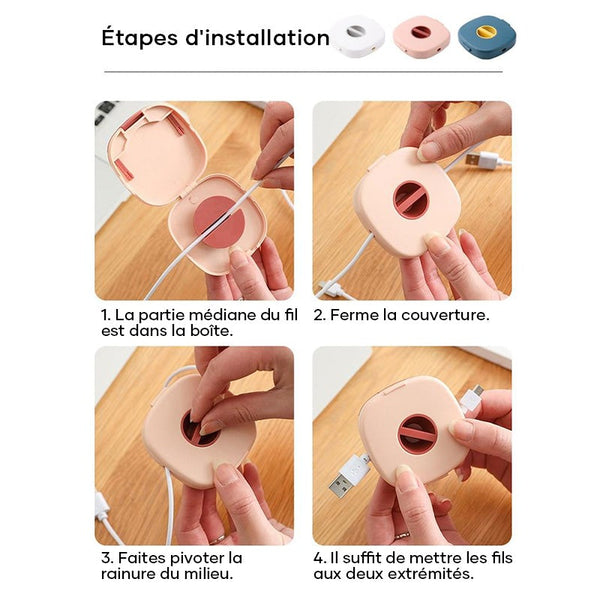 Étapes d'installation

1. La partie médiane du fil est dans la boîte.

2. Ferme la couverture.

3. Faites pivoter la rainure du milieu.

4. Il suffit de mettre les fils aux deux extrémités.