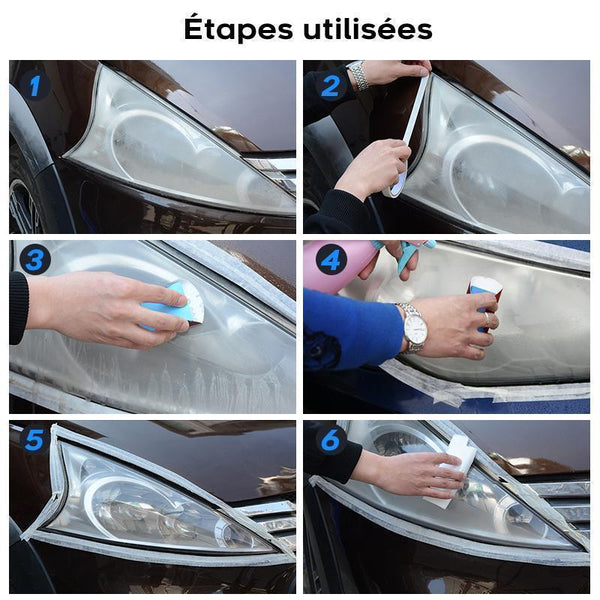 Étapes utilisées

1

2

3

4

5

6