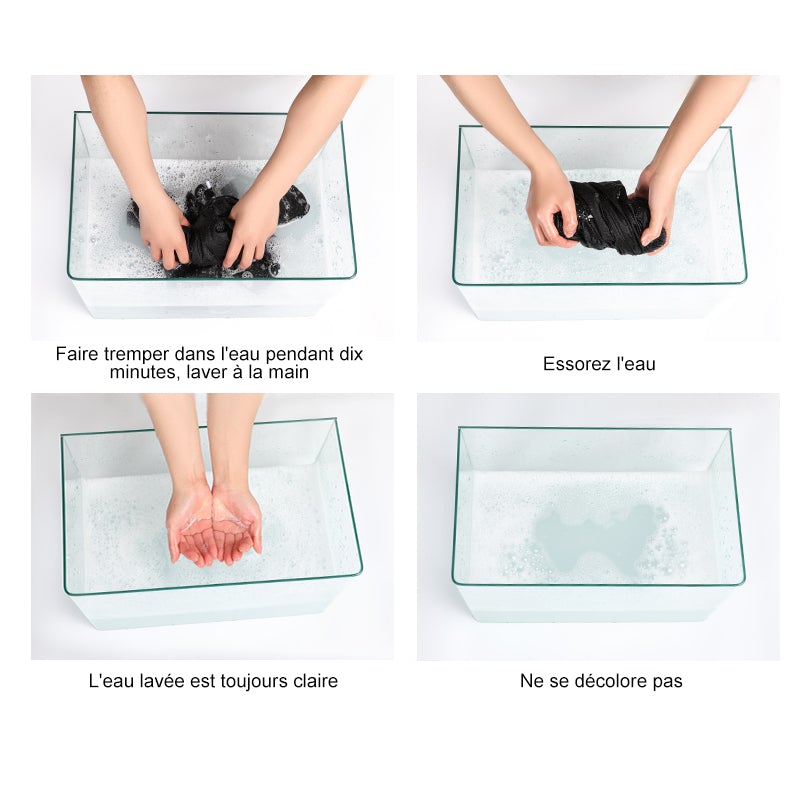 Faire tremper dans l'eau pendant dix minutes, laver à la main

Essorez l'eau

L'eau lavée est toujours claire

Ne se décolore pas