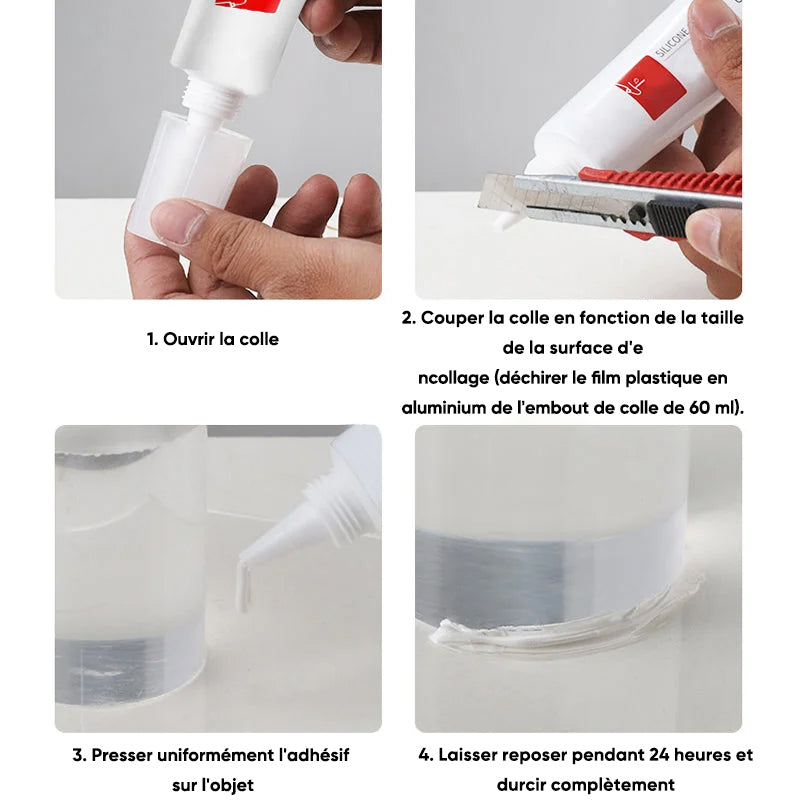 SILICONE

1. Ouvrir la colle

2. Couper la colle en fonction de la taille de la surface d'e ncollage (déchirer le film plastique en aluminium de l'embout de colle de 60 ml).

3. Presser uniformément l'adhésif sur l'objet

4. Laisser reposer pendant 24 heures et durcir complètement