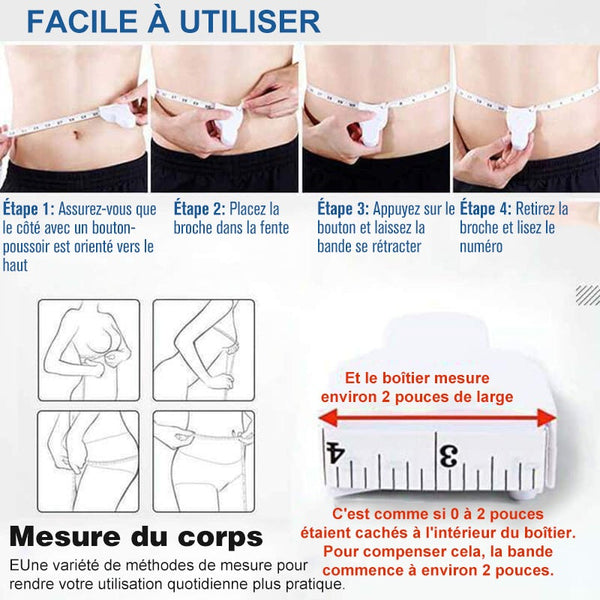 FACILE À UTILISER

Étape 1: Assurez-vous que le côté avec un bouton-poussoir est orienté vers le haut

Étape 2: Placez la broche dans la fente

Étape 3: Appuyez sur le bouton et laissez la bande se rétracter

Étape 4: Retirez la broche et lisez le numéro

Et le boîtier mesure environ 2 pouces de large

4

3

C'est comme si 0 à 2 pouces étaient cachés à l'intérieur du boîtier. Pour compenser cela, la bande commence à environ 2 pouces.

Mesure du corps

EUne variété de méthodes de mesure pour rendre votre utilisation quotidienne plus pratique.