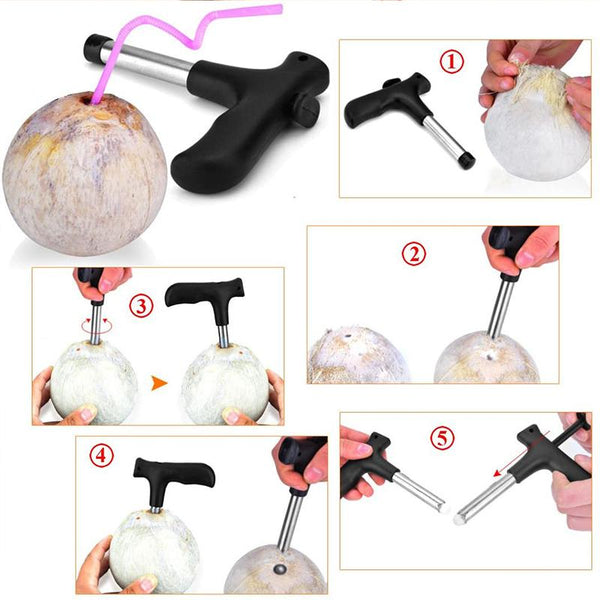 ①

②

③

④

⑤