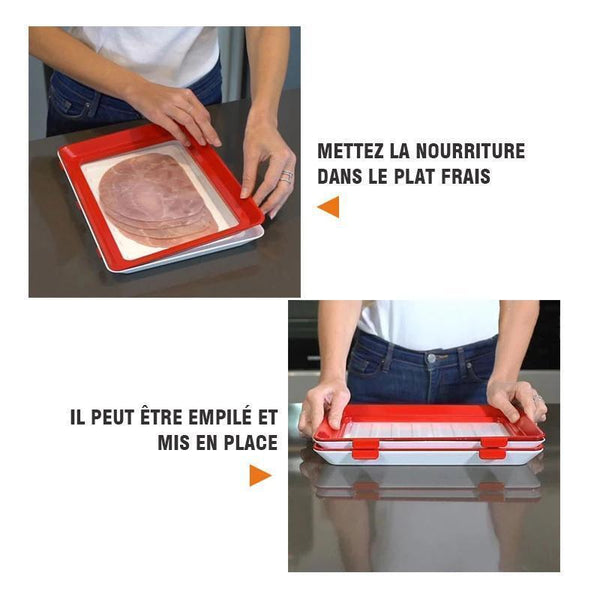 METTEZ LA NOURRITURE DANS LE PLAT FRAIS

IL PEUT ÊTRE EMPILÉ ET MIS EN PLACE