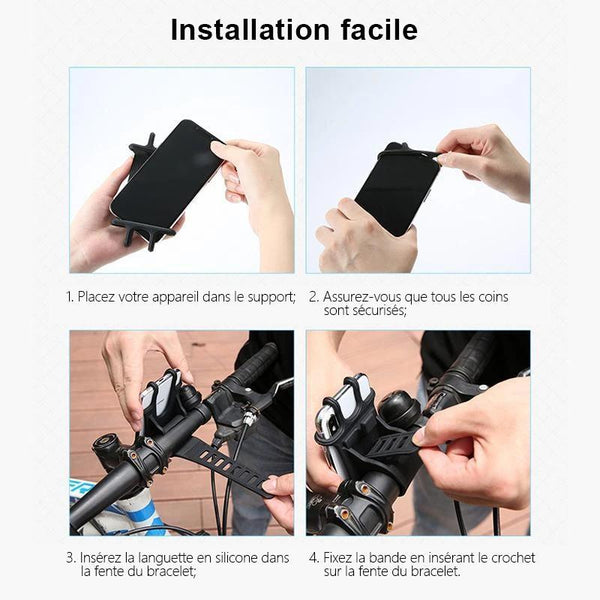 Installation facile

1. Placez votre appareil dans le support;

2. Assurez-vous que tous les coins sont sécurisés;

3. Insérez la languette en silicone dans la fente du bracelet;

4. Fixez la bande en insérant le crochet sur la fente du bracelet.