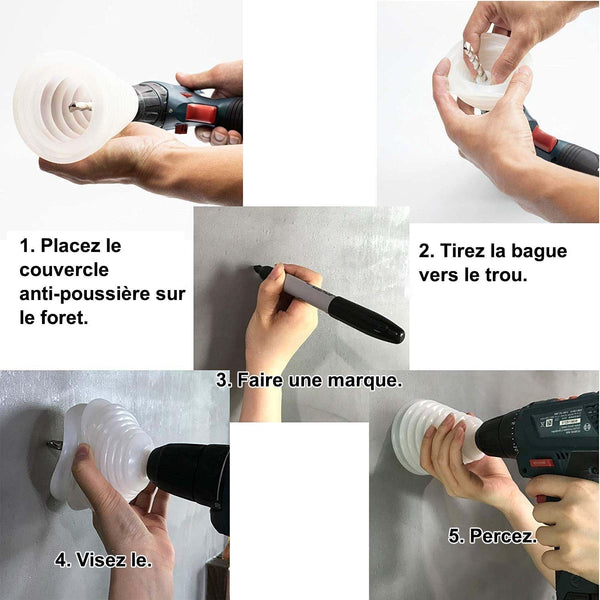 1. Placez le couvercle anti-poussière sur le foret.

2. Tirez la bague vers le trou.

3. Faire une marque.

4. Visez le.

5. Percez.