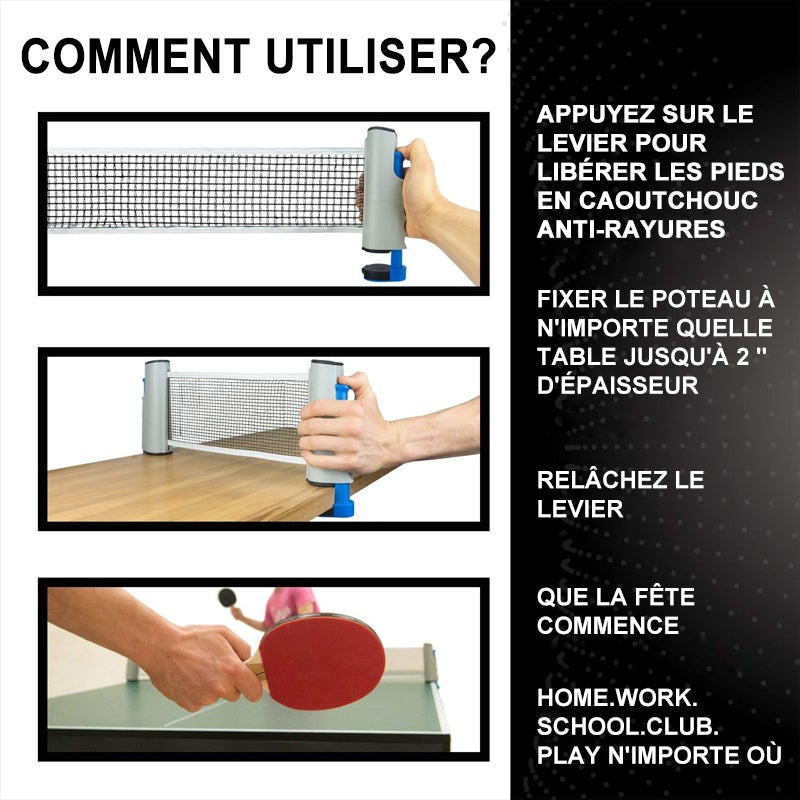 COMMENT UTILISER?

APPUYEZ SUR LE LEVIER POUR LIBÉRER LES PIEDS EN CAOUTCHOUC ANTI-RAYURES

FIXER LE POTEAU À N'IMPORTE QUELLE TABLE JUSQU'À 2 '' D'ÉPAISSEUR

RELÂCHEZ LE LEVIER

QUE LA FÊTE COMMENCE

HOME.WORK. SCHOOL.CLUB. PLAY N'IMPORTE OÙ