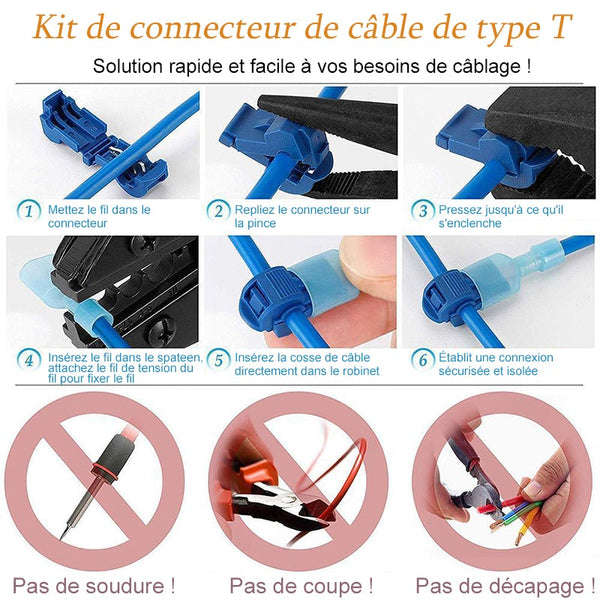 Kit de connecteur de câble de type T

Solution rapide et facile à vos besoins de câblage !

1 Mettez le fil dans le connecteur

2 Repliez le connecteur sur la pince

3 Pressez jusqu'à ce qu'il s'enclenche

4 Insérez le fil dans le spateen, attachez le fil de tension du fil pour fixer le fil

5 Insérez la cosse de câble directement dans le robinet

6 Établit une connexion sécurisée et isolée

Pas de soudure !

Pas de coupe !

Pas de décapage !