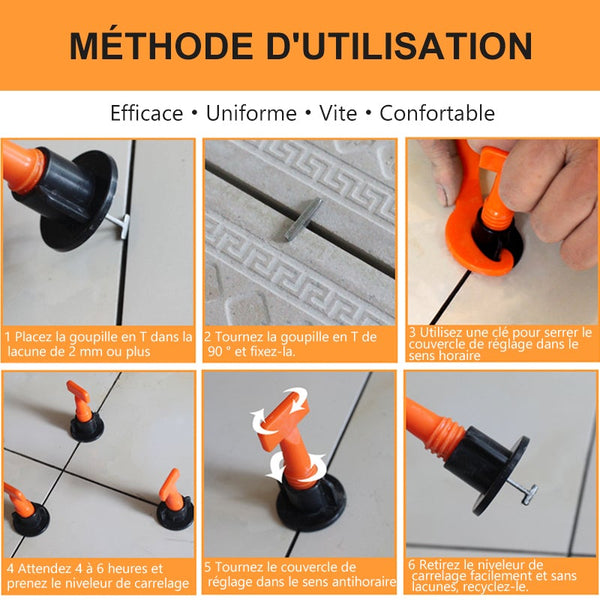 MÉTHODE D'UTILISATION

Efficace • Uniforme • Vite • Confortable

1 Placez la goupille en T dans la lacune de 2 mm ou plus

2 Tournez la goupille en T de 90 ° et fixez-la.

3 Utilisez une clé pour serrer le couvercle de réglage dans le sens horaire

4 Attendez 4 à 6 heures et prenez le niveleur de carrelage

5 Tournez le couvercle de réglage dans le sens antihoraire

6 Retirez le niveleur de carrelage facilement et sans lacunes, recyclez-le.