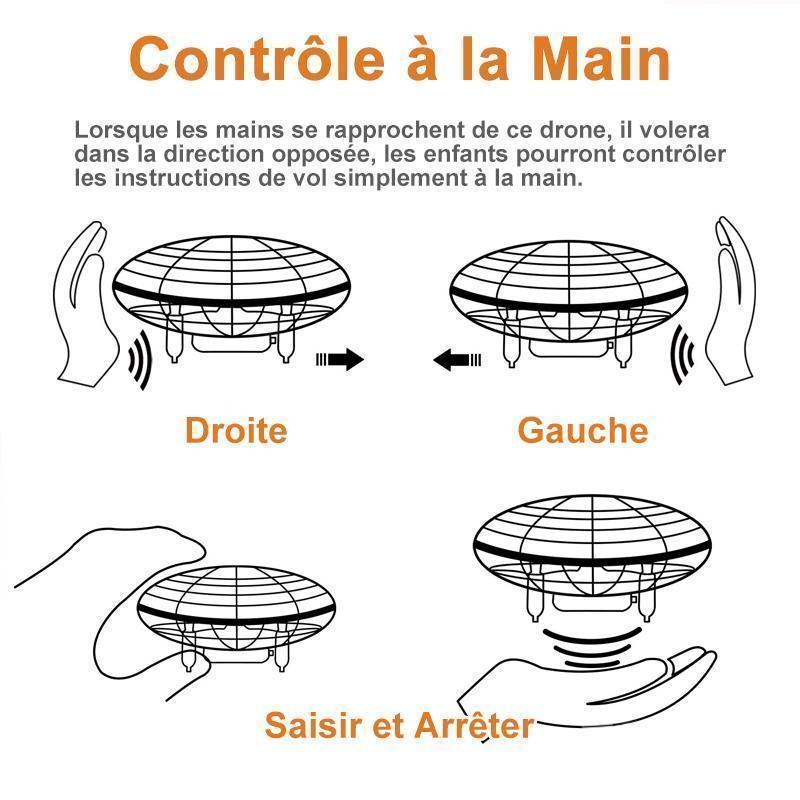 Contrôle à la Main

Lorsque les mains se rapprochent de ce drone, il volera dans la direction opposée, les enfants pourront contrôler les instructions de vol simplement à la main.

Droite

Gauche

Saisir et Arrêter