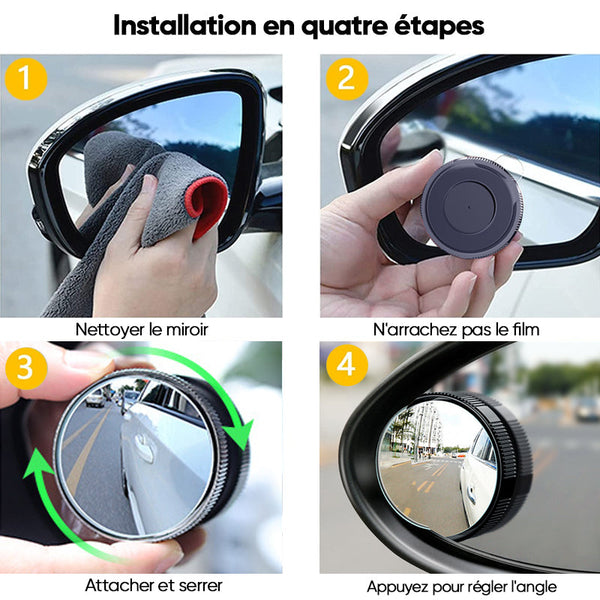 Installation en quatre étapes

1

Nettoyer le miroir

2

N'arrachez pas le film

3

Attacher et serrer

4

Appuyez pour régler l'angle