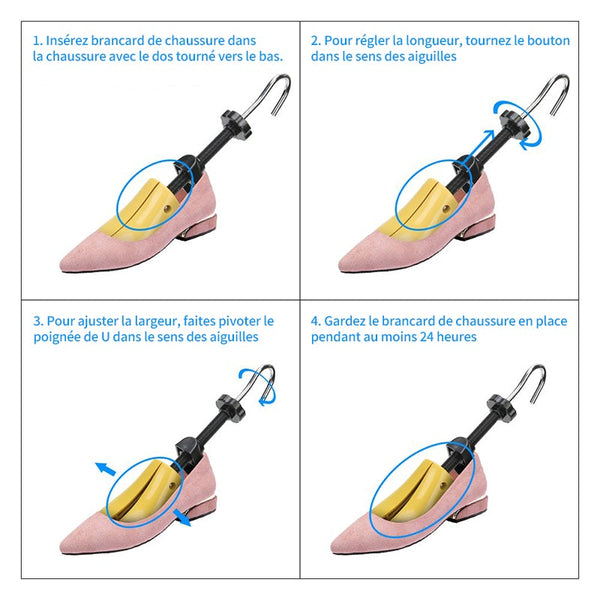 1. Insérez brancard de chaussure dans la chaussure avec le dos tourné vers le bas.

2. Pour régler la longueur, tournez le bouton dans le sens des aiguilles

3. Pour ajuster la largeur, faites pivoter le poignée de U dans le sens des aiguilles

4. Gardez le brancard de chaussure en place pendant au moins 24 heures