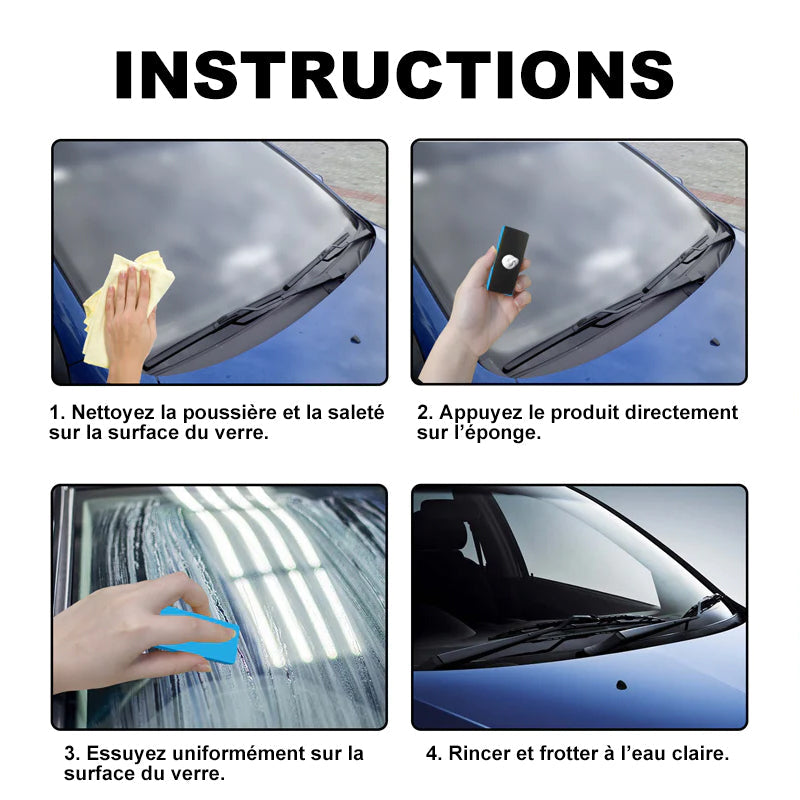 INSTRUCTIONS

1. Nettoyez la poussière et la saleté sur la surface du verre.

2. Appuyez le produit directement sur l'éponge.

3. Essuyez uniformément sur la surface du verre.

4. Rincer et frotter à l'eau claire.