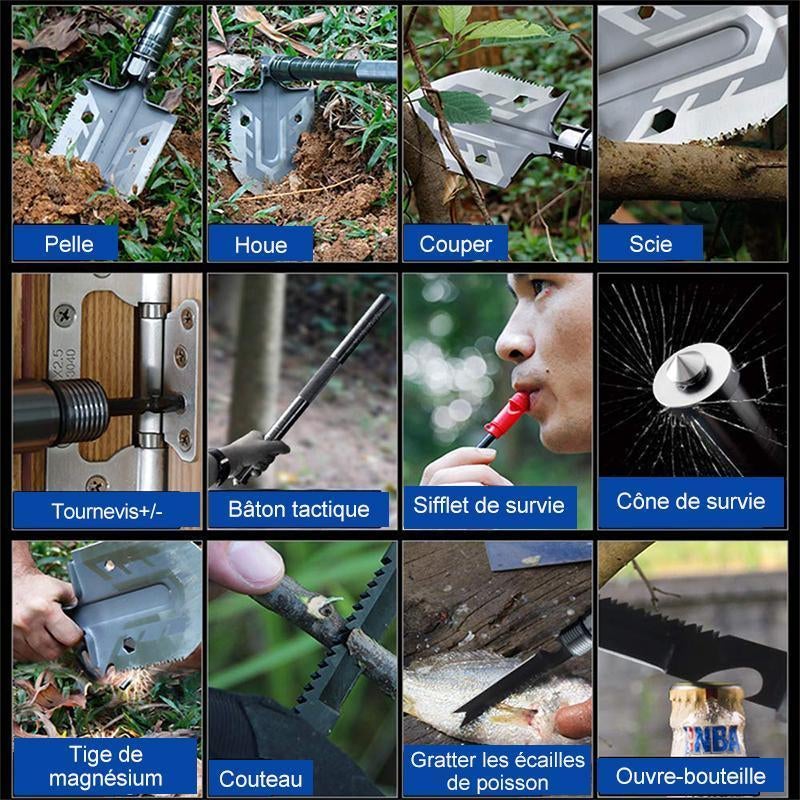 Pelle

Houe

Couper

Scie

X2.5
3040

Tournevis+/-

Bâton tactique

Sifflet de survie

Cône de survie

Tige de magnésium

Couteau

Gratter les écailles de poisson

NBA

Ouvre-bouteille