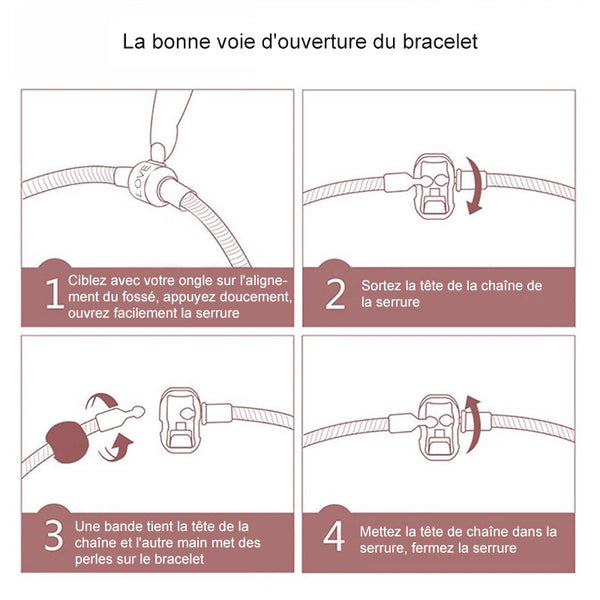 La bonne voie d'ouverture du bracelet

LOVE

1 Ciblez avec votre ongle sur l'alignement du fossé, appuyez doucement, ouvrez facilement la serrure

2 Sortez la tête de la chaîne de la serrure

3 Une bande tient la tête de la chaîne et l'autre main met des perles sur le bracelet

4 Mettez la tête de chaîne dans la serrure, fermez la serrure