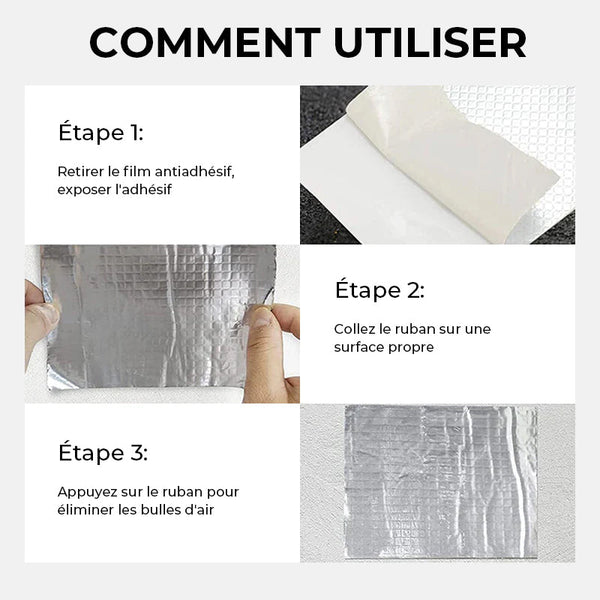 COMMENT UTILISER

Étape 1:

Retirer le film antiadhésif, exposer l'adhésif

Étape 2:

Collez le ruban sur une surface propre

Étape 3:

Appuyez sur le ruban pour éliminer les bulles d'air