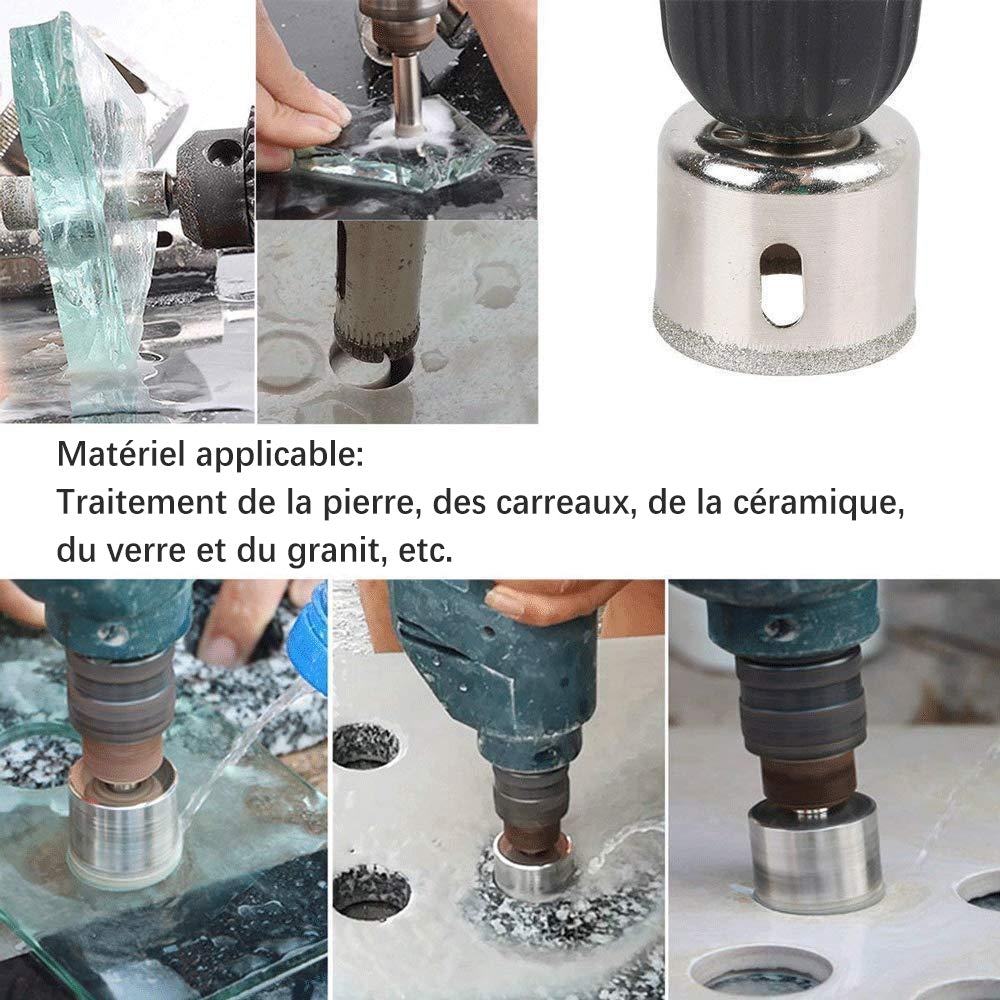 Matériel applicable:
Traitement de la pierre, des carreaux, de la céramique, du verre et du granit, etc.