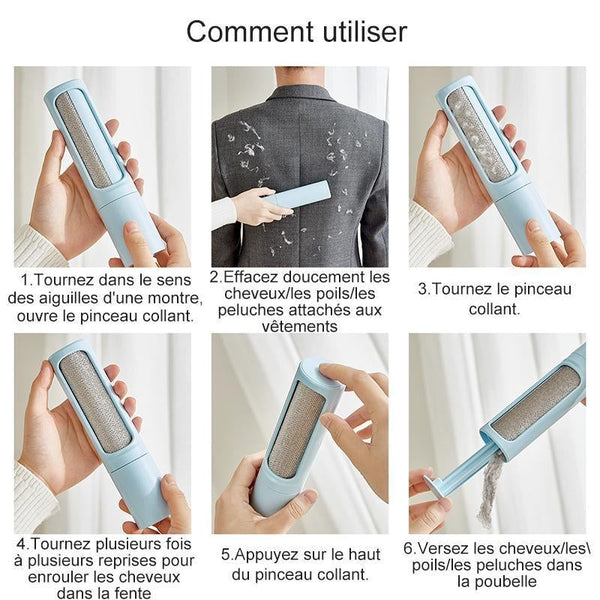 Comment utiliser

1.Tournez dans le sens des aiguilles d'une montre, ouvre le pinceau collant.

2.Effacez doucement les cheveux/les poils/les peluches attachés aux vêtements

3.Tournez le pinceau collant.

4.Tournez plusieurs fois à plusieurs reprises pour enrouler les cheveux dans la fente

5.Appuyez sur le haut du pinceau collant.

6.Versez les cheveux/les\ poils/les peluches dans la poubelle