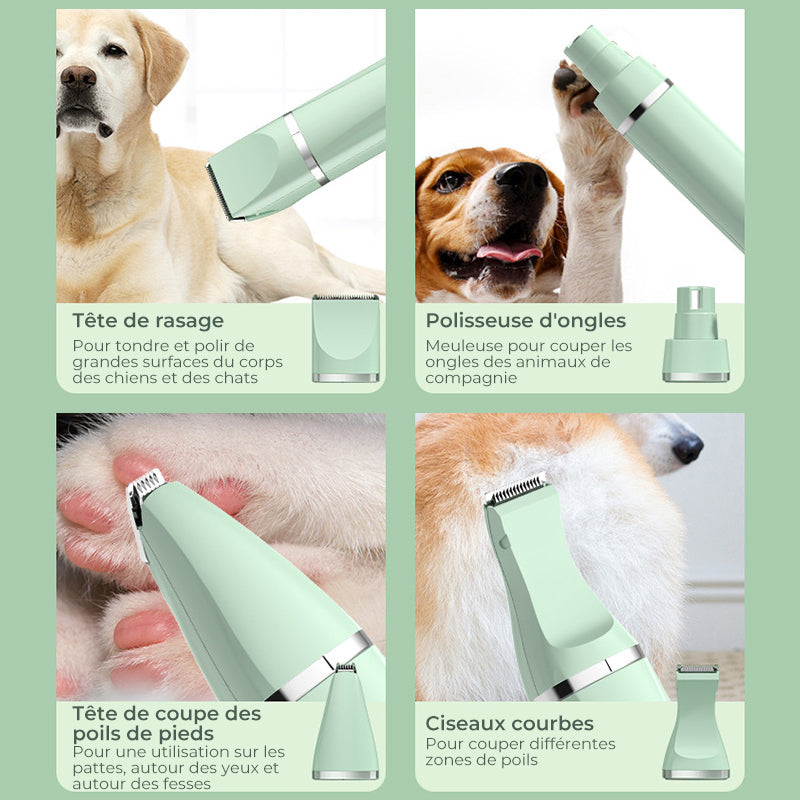 Tête de rasage
Pour tondre et polir de grandes surfaces du corps des chiens et des chats

Polisseuse d'ongles
Meuleuse pour couper les ongles des animaux de compagnie

Tête de coupe des poils de pieds
Pour une utilisation sur les pattes, autour des yeux et autour des fesses

Ciseaux courbes
Pour couper différentes zones de poils