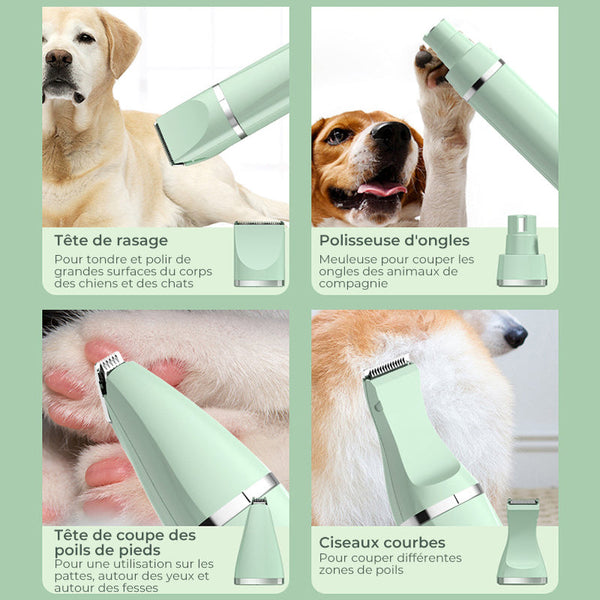 Tête de rasage
Pour tondre et polir de grandes surfaces du corps des chiens et des chats

Polisseuse d'ongles
Meuleuse pour couper les ongles des animaux de compagnie

Tête de coupe des poils de pieds
Pour une utilisation sur les pattes, autour des yeux et autour des fesses

Ciseaux courbes
Pour couper différentes zones de poils