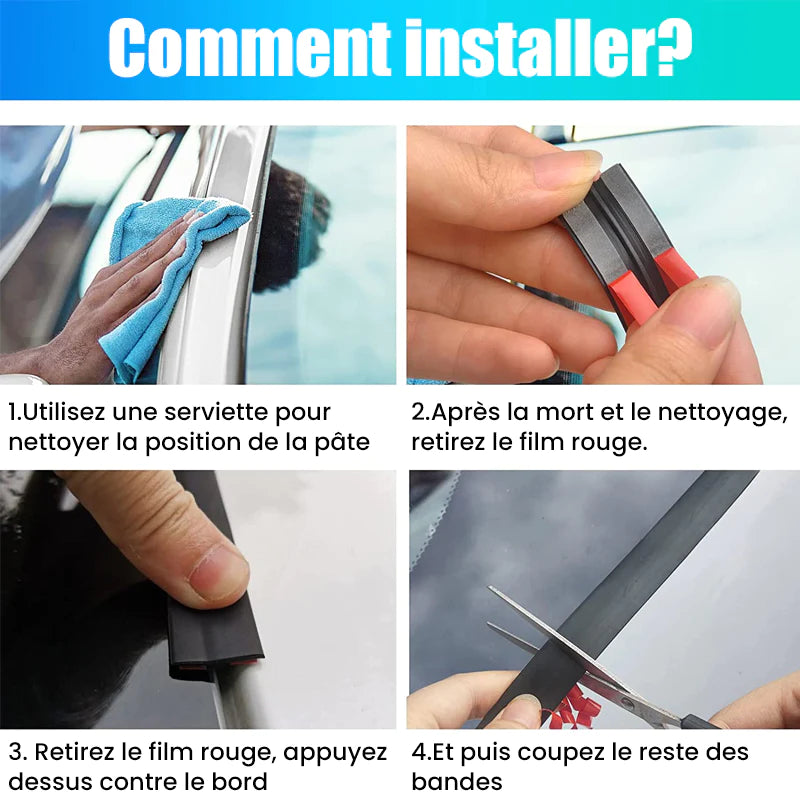 Comment installer?

1.Utilisez une serviette pour nettoyer la position de la pâte

2.Après la mort et le nettoyage, retirez le film rouge.

3. Retirez le film rouge, appuyez dessus contre le bord

4.Et puis coupez le reste des bandes