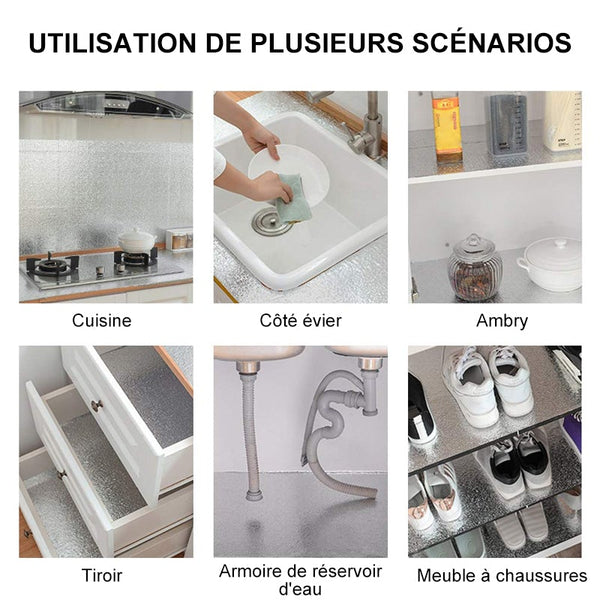 UTILISATION DE PLUSIEURS SCÉNARIOS

Cuisine

Côté évier

Ambry

Tiroir

Armoire de réservoir d'eau

Meuble à chaussures