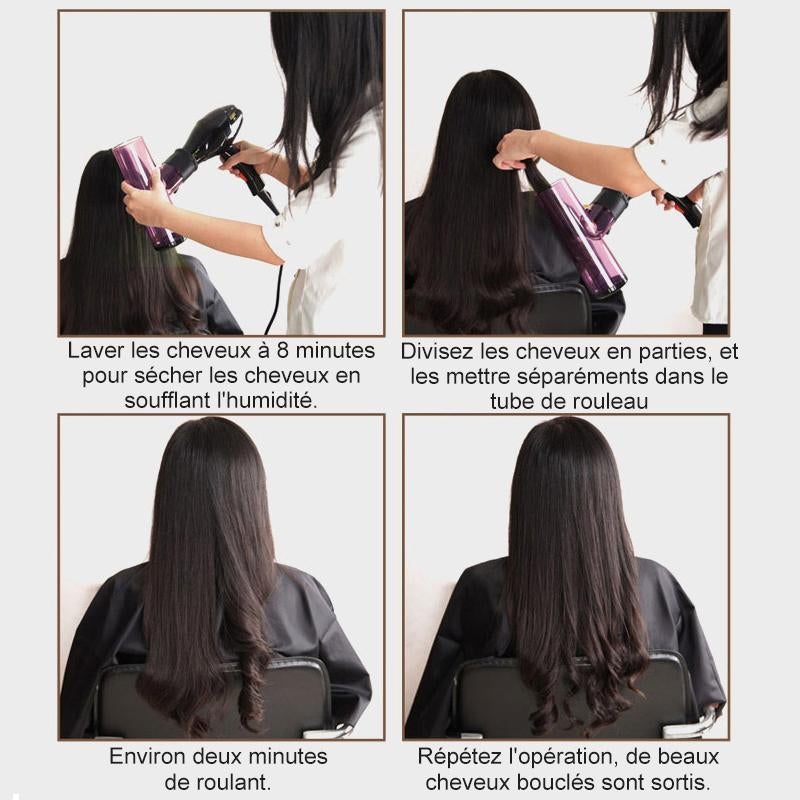 Laver les cheveux à 8 minutes pour sécher les cheveux en soufflant l'humidité.

Divisez les cheveux en parties, et les mettre séparéments dans le tube de rouleau

Environ deux minutes de roulant.

Répétez l'opération, de beaux cheveux bouclés sont sortis.