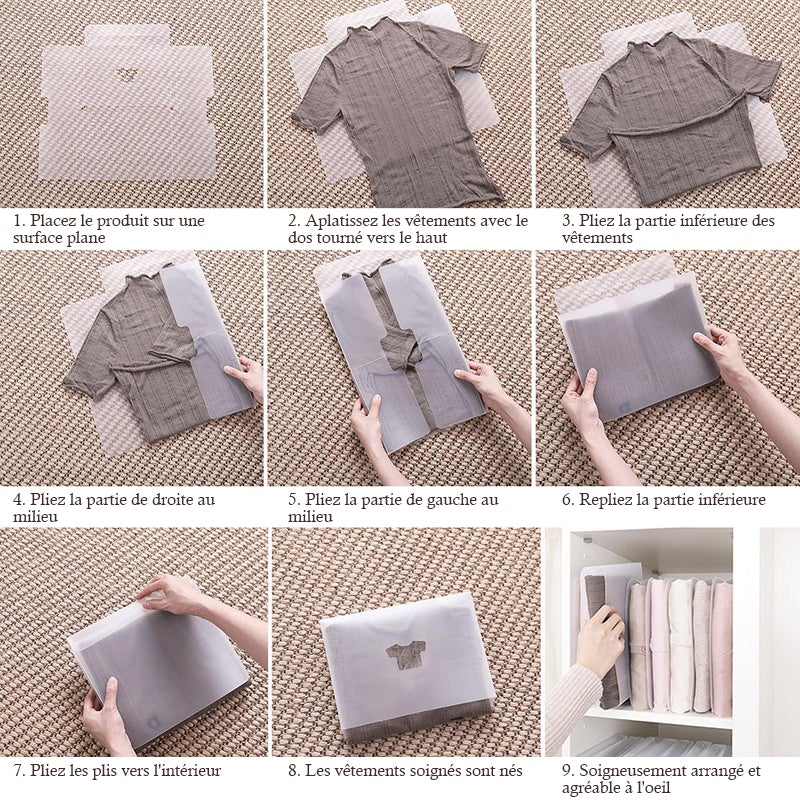 1. Placez le produit sur une surface plane

2. Aplatissez les vêtements avec le dos tourné vers le haut

3. Pliez la partie inférieure des vêtements

4. Pliez la partie de droite au milieu

5. Pliez la partie de gauche au milieu

6. Repliez la partie inférieure

7. Pliez les plis vers l'intérieur

8. Les vêtements soignés sont nés

9. Soigneusement arrangé et agréable à l'oeil