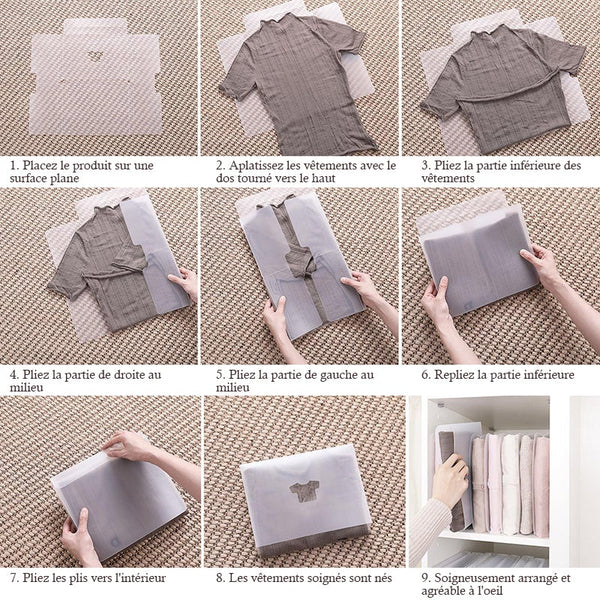 1. Placez le produit sur une surface plane

2. Aplatissez les vêtements avec le dos tourné vers le haut

3. Pliez la partie inférieure des vêtements

4. Pliez la partie de droite au milieu

5. Pliez la partie de gauche au milieu

6. Repliez la partie inférieure

7. Pliez les plis vers l'intérieur

8. Les vêtements soignés sont nés

9. Soigneusement arrangé et agréable à l'oeil