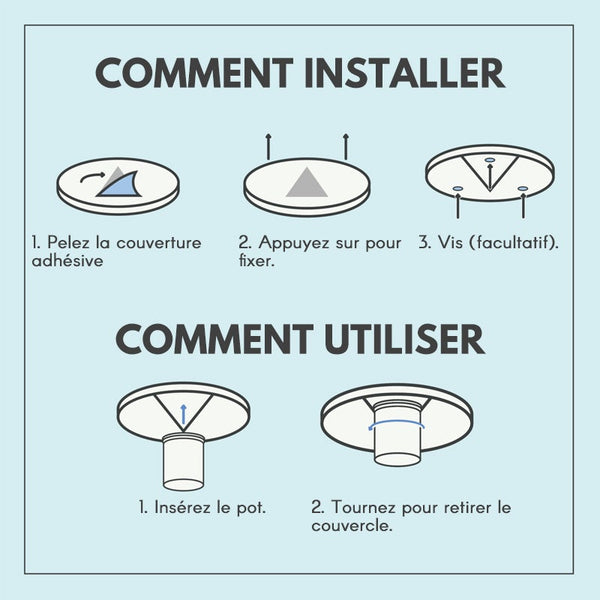 COMMENT INSTALLER

1. Pelez la couverture adhésive

2. Appuyez sur pour fixer.

3. Vis (facultatif).

COMMENT UTILISER

1. Insérez le pot.

2. Tournez pour retirer le couvercle.