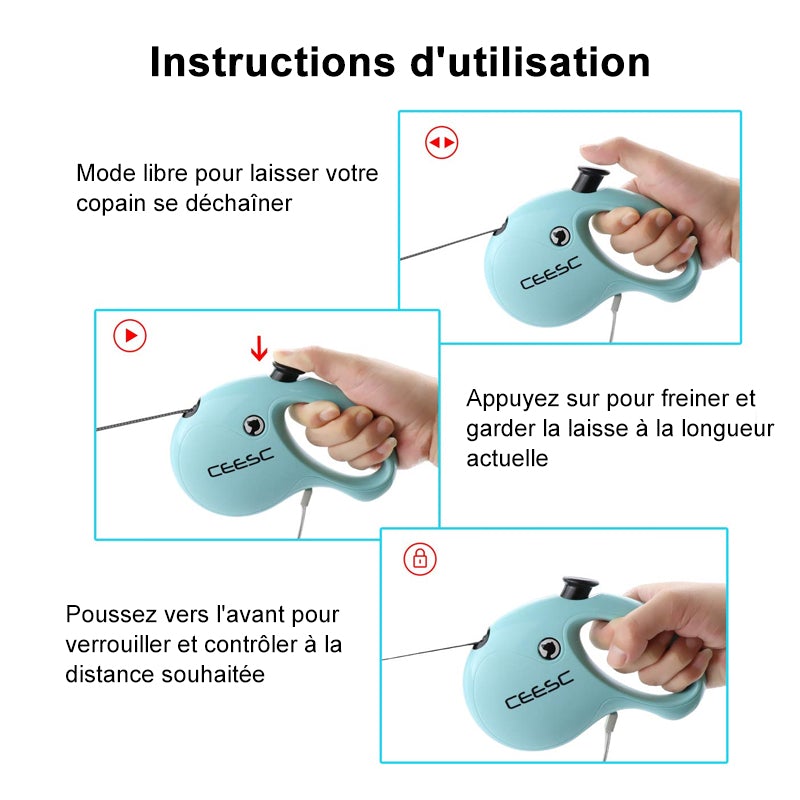 Instructions d'utilisation

Mode libre pour laisser votre copain se déchaîner

CEESC

CEESC

Appuyez sur pour freiner et garder la laisse à la longueur actuelle

Poussez vers l'avant pour verrouiller et contrôler à la distance souhaitée

CEESC